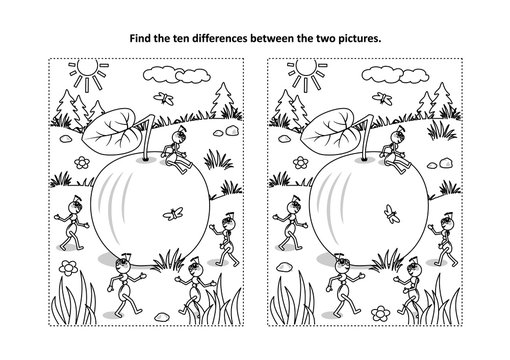 Find the ten differences between the two pictures.