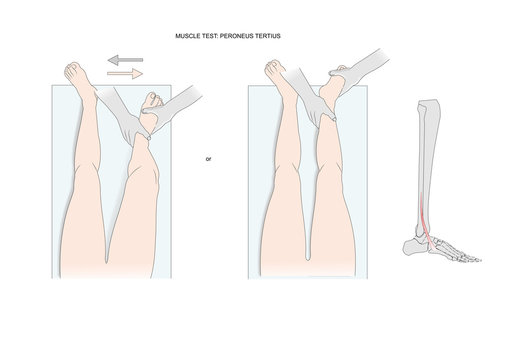 MUSCLE TEST: PERONEUS TERTIUS

or