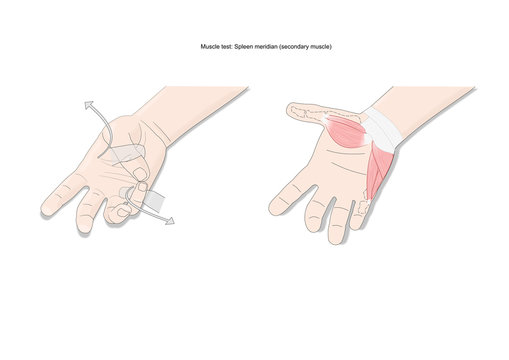 Muscle test: Spleen meridian (secondary muscle)