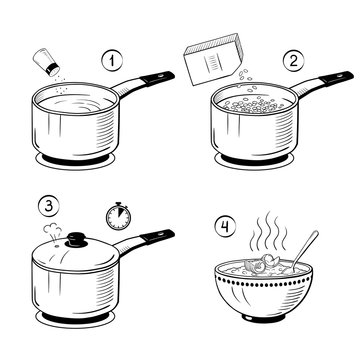 1

2

3

4