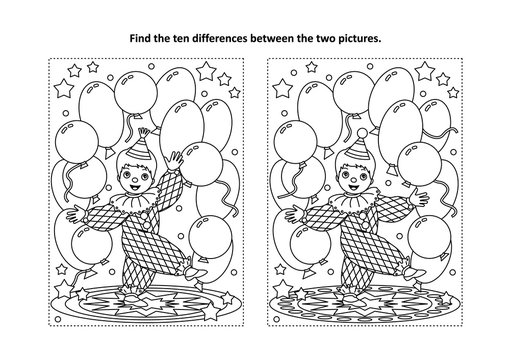 Find the ten differences between the two pictures.