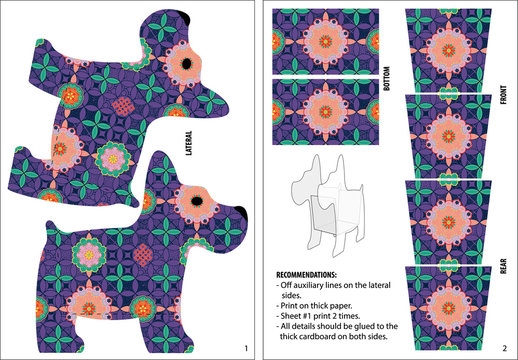 LATERAL

1

BOTTOM

FRONT

REAR

RECOMMENDATIONS:
- Off auxiliary lines on the lateral sides.
- Print on thick paper.
- Sheet #1 print 2 times.
- All details should be glued to the thick cardboard on both sides.

2