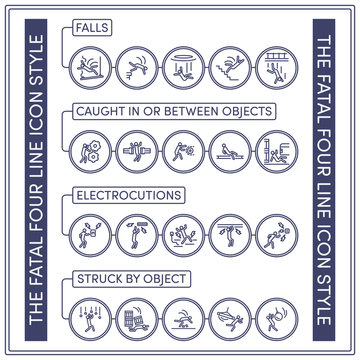 THE FATAL FOUR LINE ICON STYLE

FALLS

CAUGHT IN OR BETWEEN OBJECTS

ELECTROCUTIONS

STRUCK BY OBJECT

THE FATAL FOUR LINE ICON STYLE