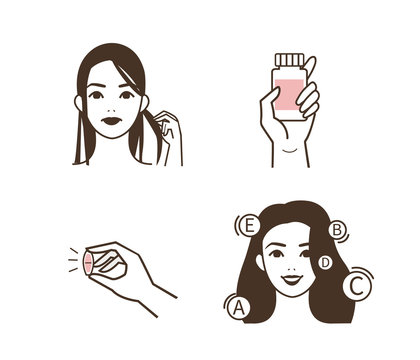 E
B
D
C
A