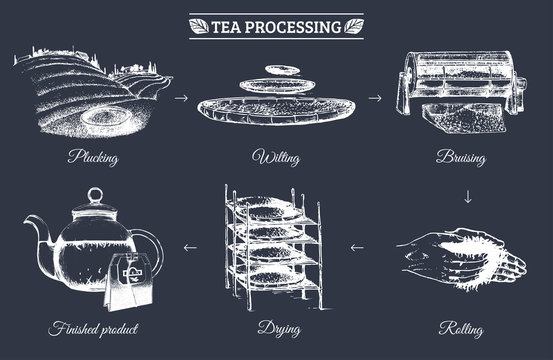 TEA PROCESSING

Plucking

Wilting

Bruising

Rolling

Drying

Finished product