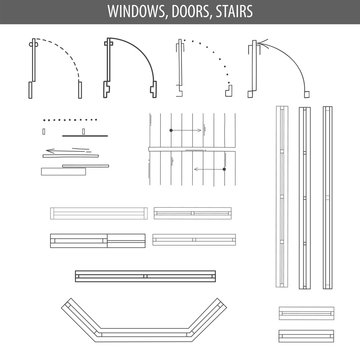 WINDOWS, DOORS, STAIRS