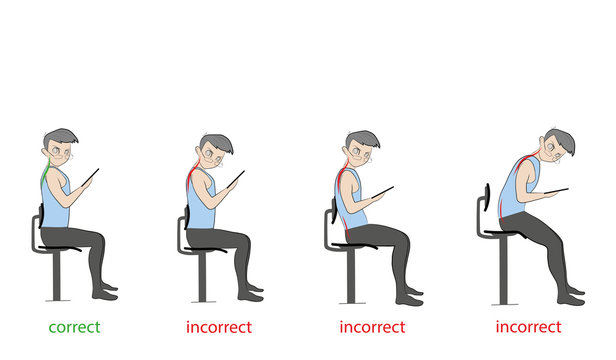 correct

incorrect

incorrect

incorrect