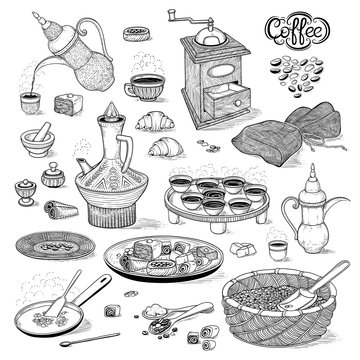 Coffee