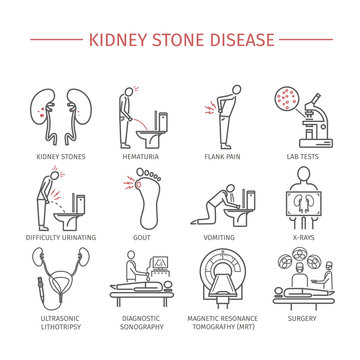 KIDNEY STONE DISEASE

KIDNEY STONES

HEMATURIA

FLANK PAIN

LAB TESTS

DIFFICULTY URINATING

GOUT

VOMITING

X-RAYS

ULTRASONIC LITHOTRIPSY

DIAGNOSTIC SONOGRAPHY

MAGNETIC RESONANCE TOMOGRAFHY (MRT)

SURGERY