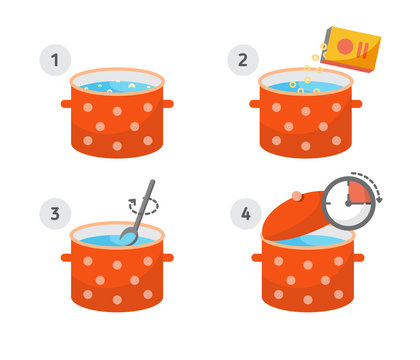 1

2

3

4