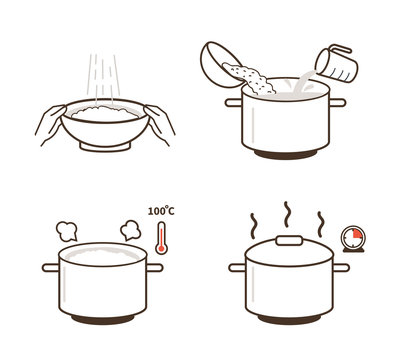 100°C