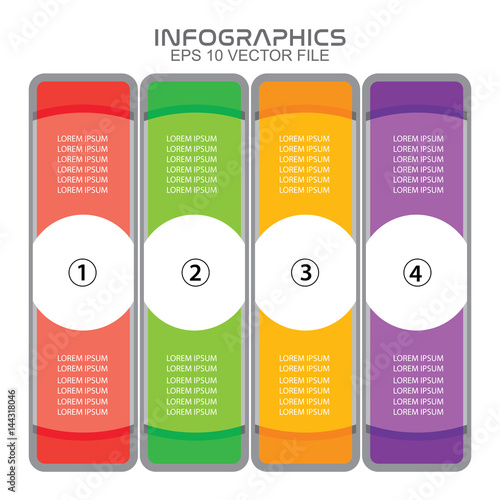 INFOGRAPHICS
EPS 10 VECTOR FILE

LOREM IPSUM
LOREM IPSUM
LOREM IPSUM
LOREM IPSUM
LOREM IPSUM
LOREM IPSUM

①

LOREM IPSUM
LOREM IPSUM
LOREM IPSUM
LOREM IPSUM
LOREM IPSUM
LOREM IPSUM

LOREM IPSUM
LOREM IPSUM
LOREM IPSUM
LOREM IPSUM
LOREM IPSUM
LOREM IPSUM

②

LOREM IPSUM
LOREM IPSUM
LOREM IPSUM
LOREM IPSUM
LOREM IPSUM
LOREM IPSUM

LOREM IPSUM
LOREM IPSUM
LOREM IPSUM
LOREM IPSUM
LOREM IPSUM
LOREM IPSUM

③

LOREM IPSUM
LOREM IPSUM
LOREM IPSUM
LOREM IPSUM
LOREM IPSUM
LOREM IPSUM

LOREM IPSUM
LOREM IPSUM
LOREM IPSUM
LOREM IPSUM
LOREM IPSUM
LOREM IPSUM

④

LOREM IPSUM
LOREM IPSUM
LOREM IPSUM
LOREM IPSUM
LOREM IPSUM
LOREM IPSUM

Adobe Stock | #144318046