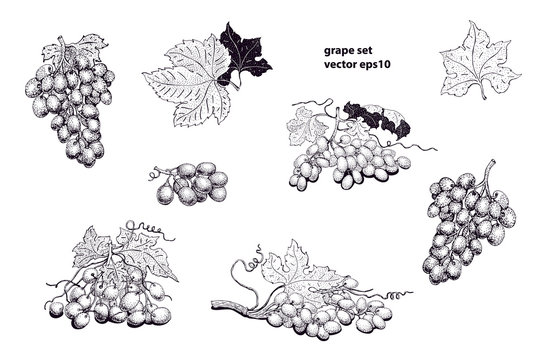 grape set
vector eps10