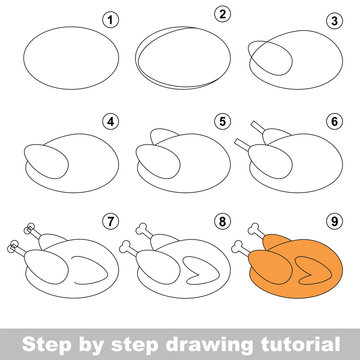 1
2
3
4
5
6
7
8
9

Step by step drawing tutorial