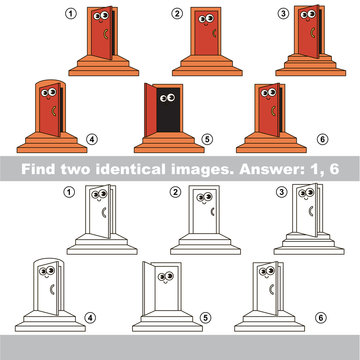 1
2
3
4
5
6

Find two identical images. Answer: 1, 6

1
2
3
4
5
6