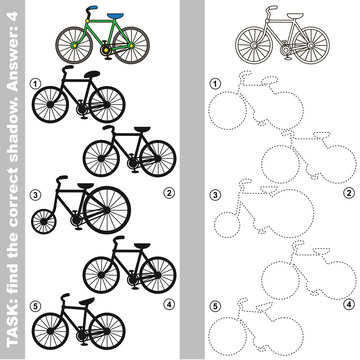 TASK: find the correct shadow. Answer: 4

1
2
3
4
5

1
2
3
4
5