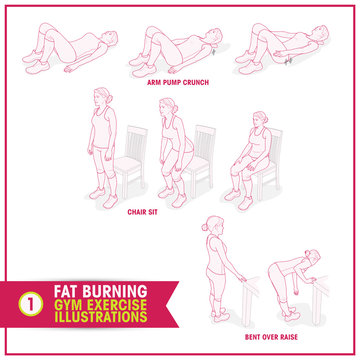 ARM PUMP CRUNCH

CHAIR SIT

1 FAT BURNING GYM EXERCISE ILLUSTRATIONS

BENT OVER RAISE