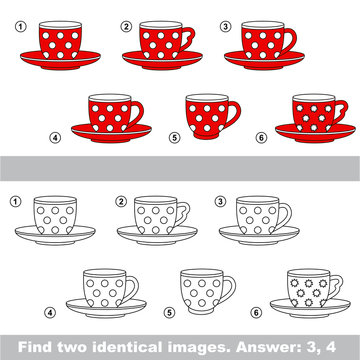 1
2
3
4
5
6

1
2
3
4
5
6

Find two identical images. Answer: 3, 4