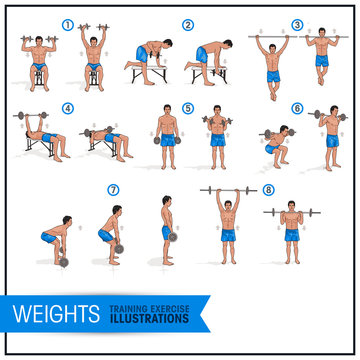 1
2
3
4
5
6
7
8

WEIGHTS TRAINING EXERCISE ILLUSTRATIONS