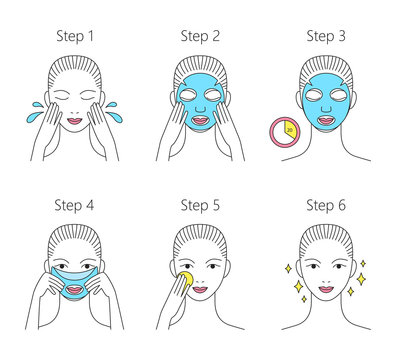 Step 1

Step 2

Step 3

20

Step 4

Step 5

Step 6