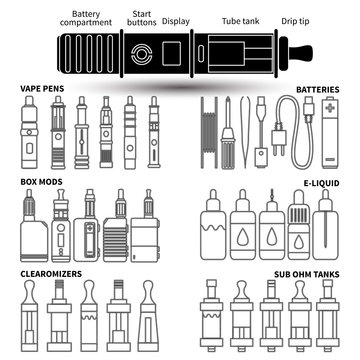 Battery compartment
Start buttons
Display
Tube tank
Drip tip

VAPE PENS

BATTERIES

BOX MODS

E-LIQUID

CLEAROMIZERS

SUB OHM TANKS