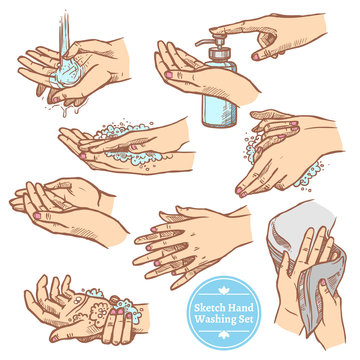 Sketch Hand Washing Set