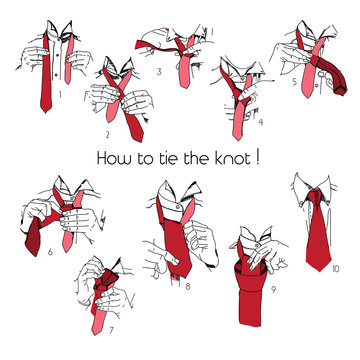 1
2
3
4
5

How to tie the knot !

6
7
8
9
10