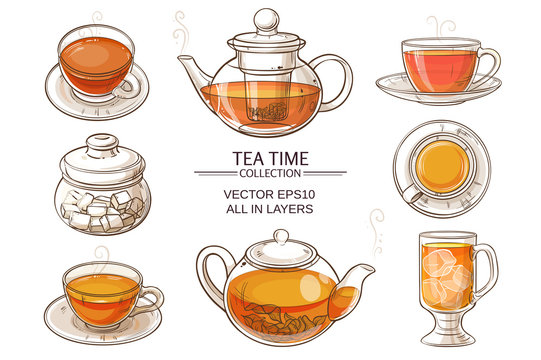 TEA TIME
COLLECTION

VECTOR EPS10
ALL IN LAYERS