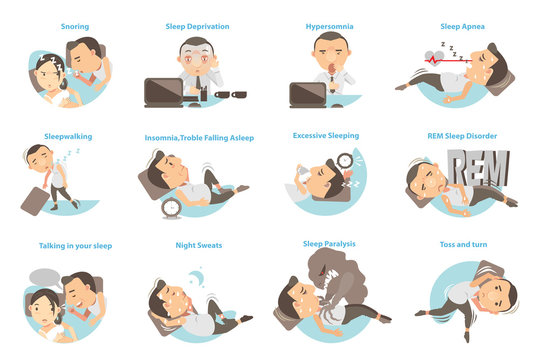 Snoring

Sleep Deprivation

Hypersomnia

Sleep Apnea

Sleepwalking

Insomnia,Troble Falling Asleep

Excessive Sleeping

REM Sleep Disorder

REM

Talking in your sleep

Night Sweats

Sleep Paralysis

Toss and turn