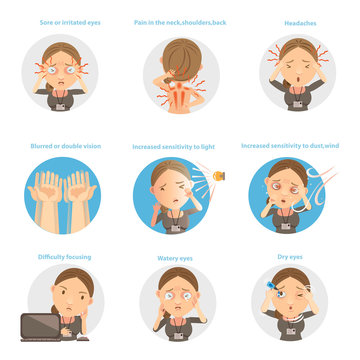 Sore or irritated eyes

Pain in the neck,shoulders,back

Headaches

Blurred or double vision

Increased sensitivity to light

Increased sensitivity to dust,wind

Difficulty focusing

Watery eyes

Dry eyes