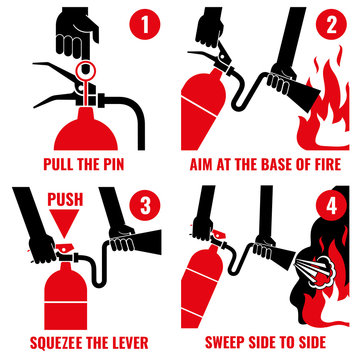 1

PULL THE PIN

2

AIM AT THE BASE OF FIRE

PUSH

3

SQUEZEE THE LEVER

4

SWEEP SIDE TO SIDE