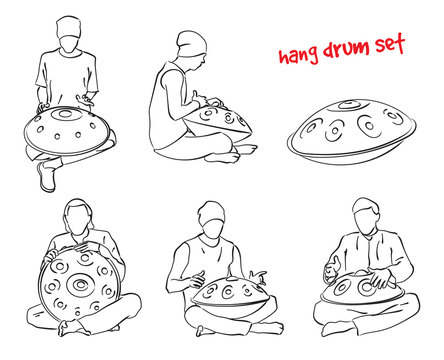 hang drum set