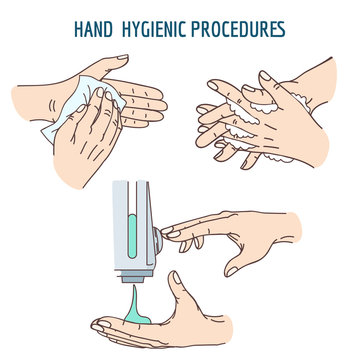 HAND HYGIENIC PROCEDURES