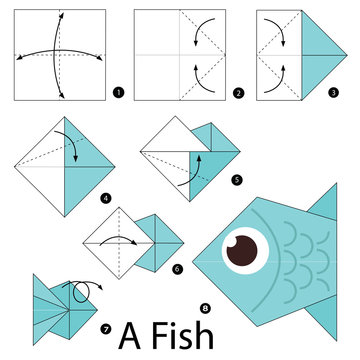 1
2
3
4
5
6
7
8
A Fish