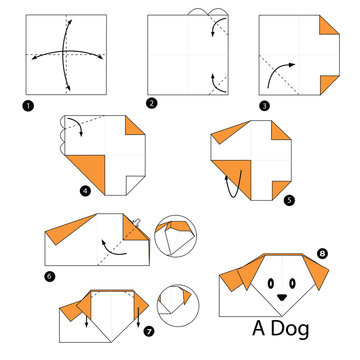 1

2

3

4

5

6

7

8

A Dog