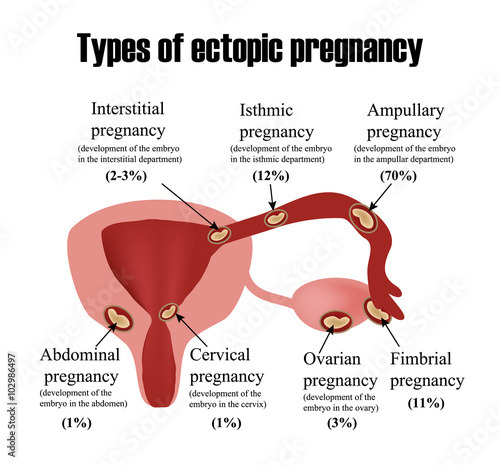 Types of ectopic pregnancy

Interstitial pregnancy
(development of the embryo in the interstitial department)
(2-3%)

Isthmic pregnancy
(development of the embryo in the isthmic department)
(12%)

Ampullary pregnancy
(development of the embryo in the ampullar department)
(70%)

Abdominal pregnancy
(development of the embryo in the abdomen)
(1%)

Cervical pregnancy
(development of the embryo in the cervix)
(1%)

Ovarian pregnancy
(development of the embryo in the ovary)
(3%)

Fimbrial pregnancy
(11%)

Adobe Stock | #102986497