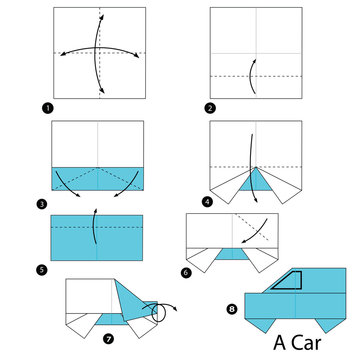 1

2

3

4

5

6

7

8

A Car