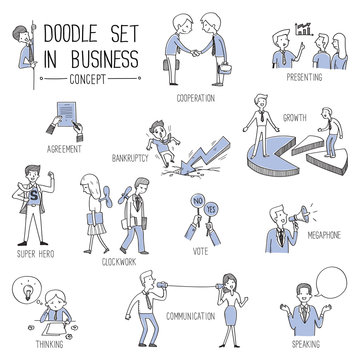 DOODLE SET IN BUSINESS
CONCEPT

COOPERATION

PRESENTING

AGREEMENT

BANKRUPTCY

GROWTH

S

SUPER HERO

CLOCKWORK

NO
YES

VOTE

MEGAPHONE

THINKING

COMMUNICATION

SPEAKING