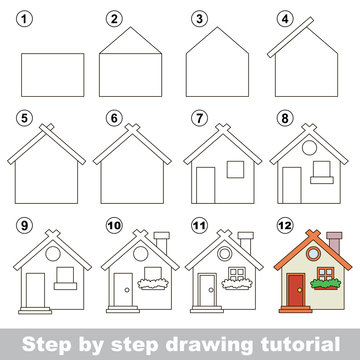 1
2
3
4
5
6
7
8
9
10
11
12
Step by step drawing tutorial