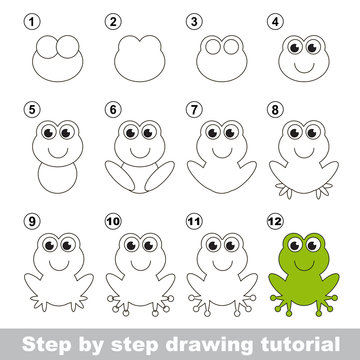 1
2
3
4
5
6
7
8
9
10
11
12
Step by step drawing tutorial