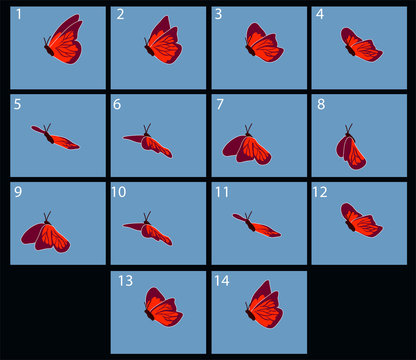 1
2
3
4
5
6
7
8
9
10
11
12
13
14