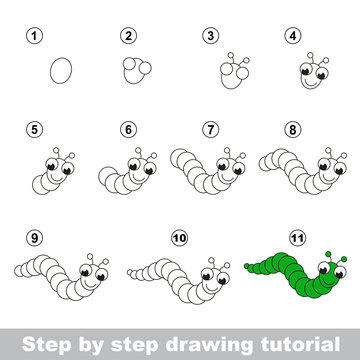 1
2
3
4
5
6
7
8
9
10
11
Step by step drawing tutorial