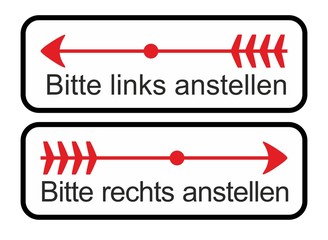 Bitte links anstellen

Bitte rechts anstellen