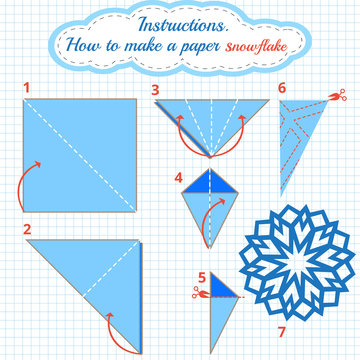 Instructions.
How to make a paper snowflake

1

3

6

4

2

5

7