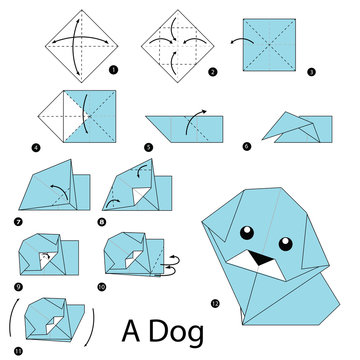 1
2
3
4
5
6
7
8
9
10
11
12
A Dog