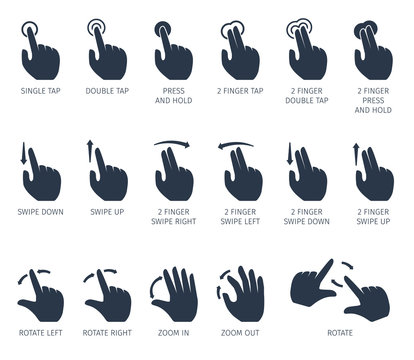 SINGLE TAP

DOUBLE TAP

PRESS AND HOLD

2 FINGER TAP

2 FINGER DOUBLE TAP

2 FINGER PRESS AND HOLD

SWIPE DOWN

SWIPE UP

2 FINGER SWIPE RIGHT

2 FINGER SWIPE LEFT

2 FINGER SWIPE DOWN

2 FINGER SWIPE UP

ROTATE LEFT

ROTATE RIGHT

ZOOM IN

ZOOM OUT

ROTATE