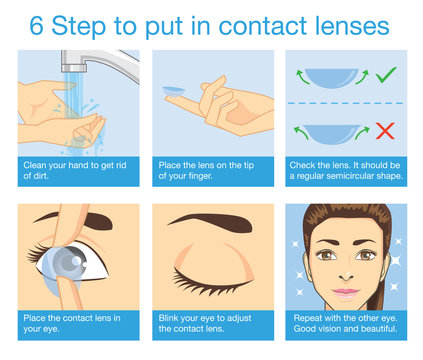 6 Step to put in contact lenses

Clean your hand to get rid of dirt.

Place the lens on the tip of your finger.

Check the lens. It should be a regular semicircular shape.

Place the contact lens in your eye.

Blink your eye to adjust the contact lens.

Repeat with the other eye. Good vision and beautiful.