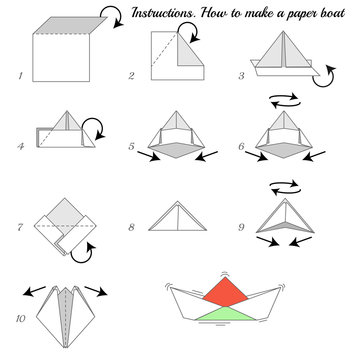 Instructions. How to make a paper boat

1

2

3

4

5

6

7

8

9

10