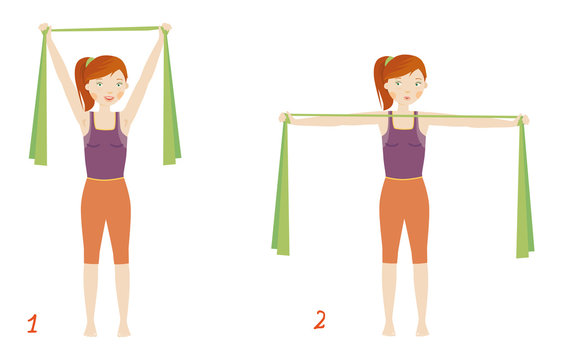 1

2