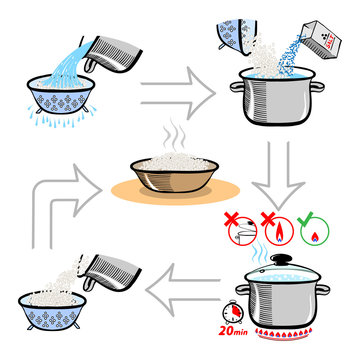 SALT

20min